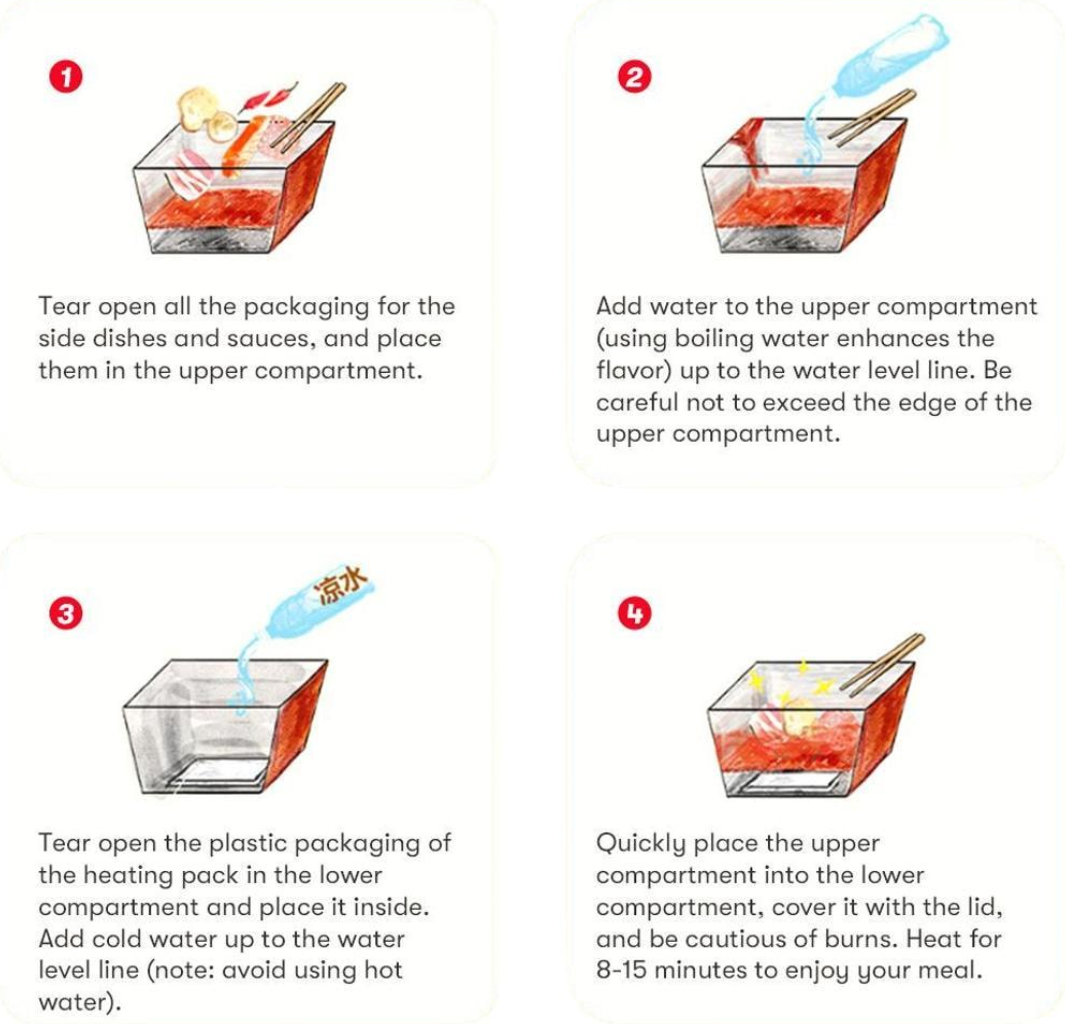 1

Tear open all the packaging for the side dishes and sauces, and place them in the upper compartment.

2

Add water to the upper compartment (using boiling water enhances the flavor) up to the water level line. Be careful not to exceed the edge of the upper compartment.

3

凉水

Tear open the plastic packaging of the heating pack in the lower compartment and place it inside. Add cold water up to the water level line (note: avoid using hot water).

4

Quickly place the upper compartment into the lower compartment, cover it with the lid, and be cautious of burns. Heat for 8-15 minutes to enjoy your meal.