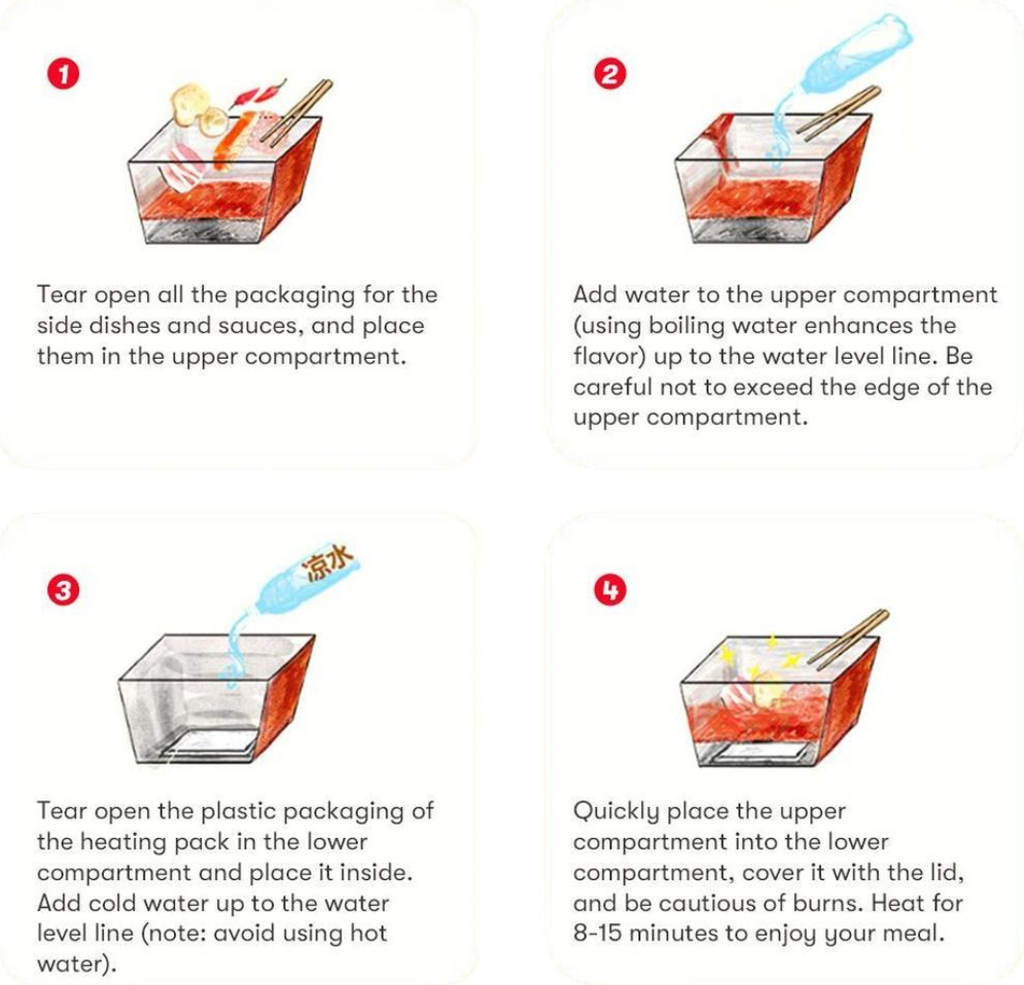 1

Tear open all the packaging for the side dishes and sauces, and place them in the upper compartment.

2

Add water to the upper compartment (using boiling water enhances the flavor) up to the water level line. Be careful not to exceed the edge of the upper compartment.

3

凉水

Tear open the plastic packaging of the heating pack in the lower compartment and place it inside. Add cold water up to the water level line (note: avoid using hot water).

4

Quickly place the upper compartment into the lower compartment, cover it with the lid, and be cautious of burns. Heat for 8-15 minutes to enjoy your meal.