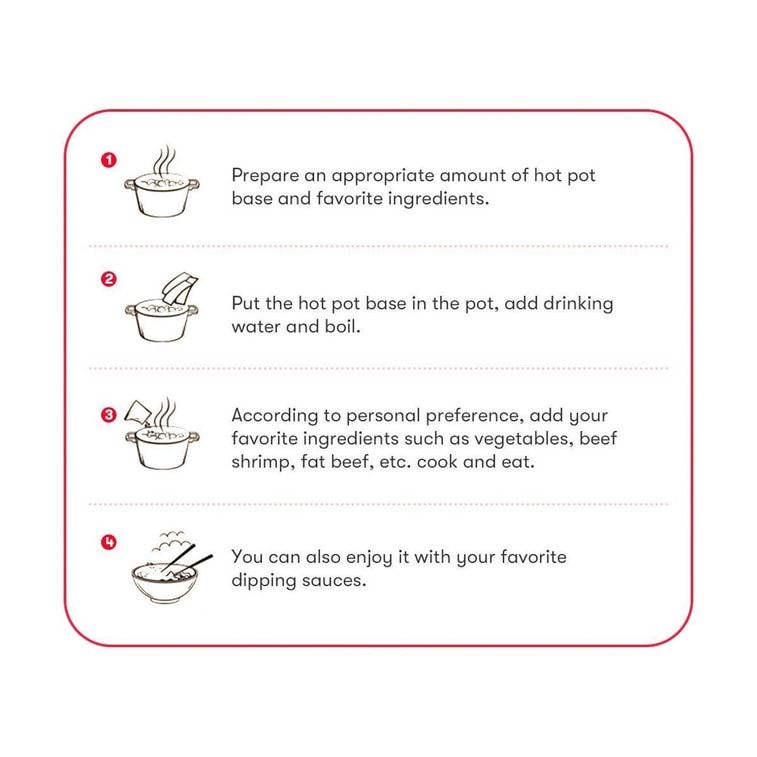 1
Prepare an appropriate amount of hot pot base and favorite ingredients.

2
Put the hot pot base in the pot, add drinking water and boil.

3
According to personal preference, add your favorite ingredients such as vegetables, beef shrimp, fat beef, etc. cook and eat.

4
You can also enjoy it with your favorite dipping sauces.